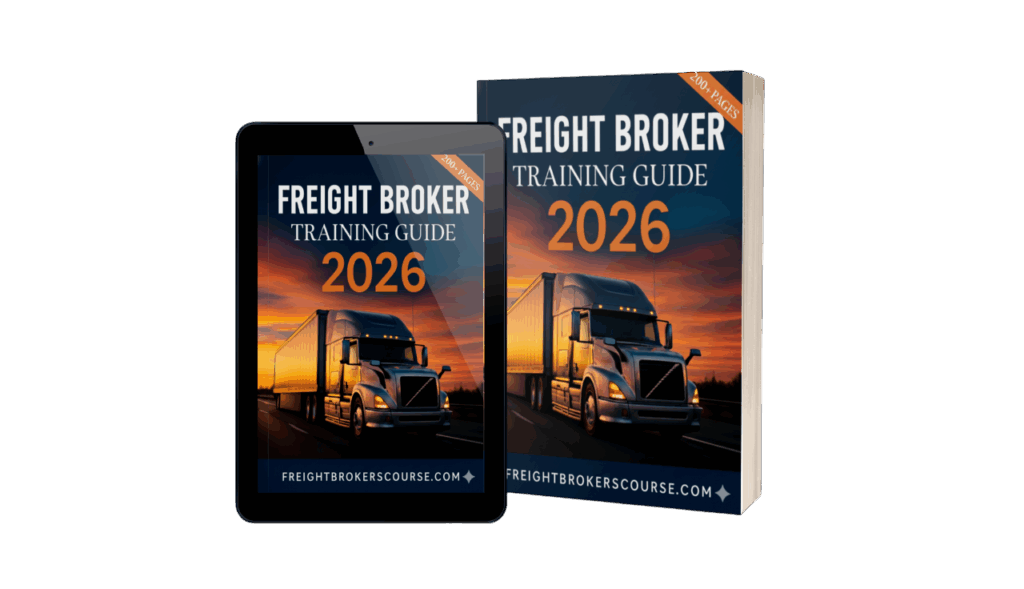 200+ PAGES

FREIGHT BROKER
TRAINING GUIDE
2026

FREIGHTBROKERSCOURSE.COM

200+ PAGES

FREIGHT BROKER
TRAINING GUIDE
2026

FREIGHTBROKERSCOURSE.COM